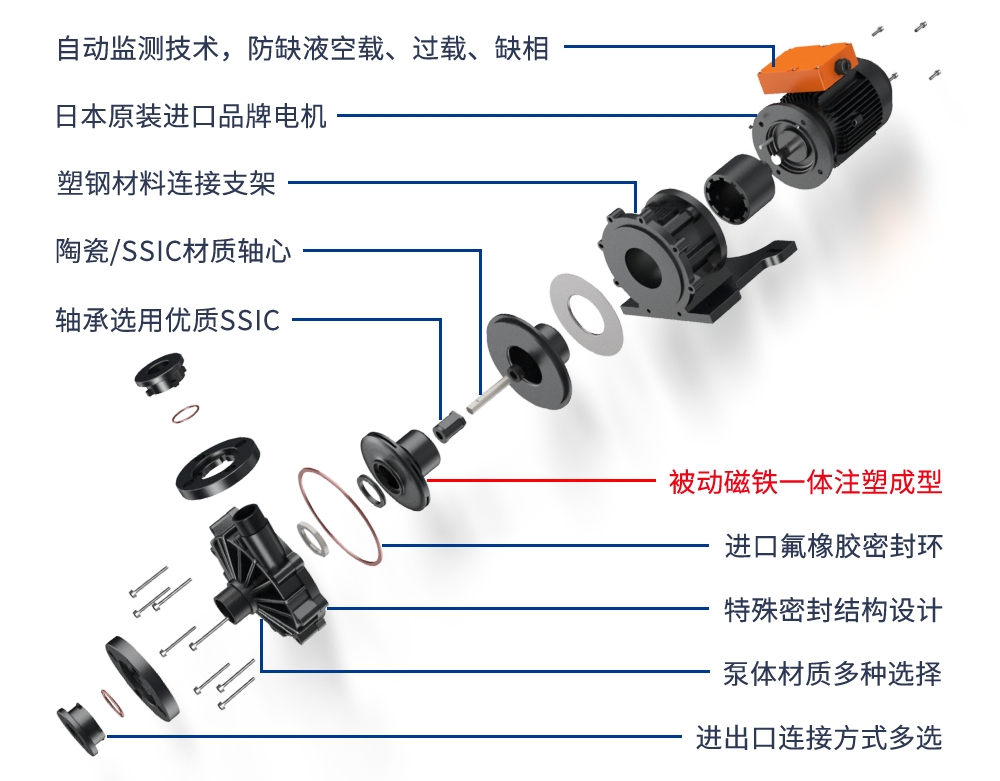 自动监测技术，防缺液空载、过载、缺相

日本原装进口品牌电机

塑钢材料连接支架

陶瓷/SSIC材质轴心

轴承选用优质SSIC

被动磁铁一体注塑成型

进口氟橡胶密封环

特殊密封结构设计

泵体材质多种选择

进出口连接方式多选